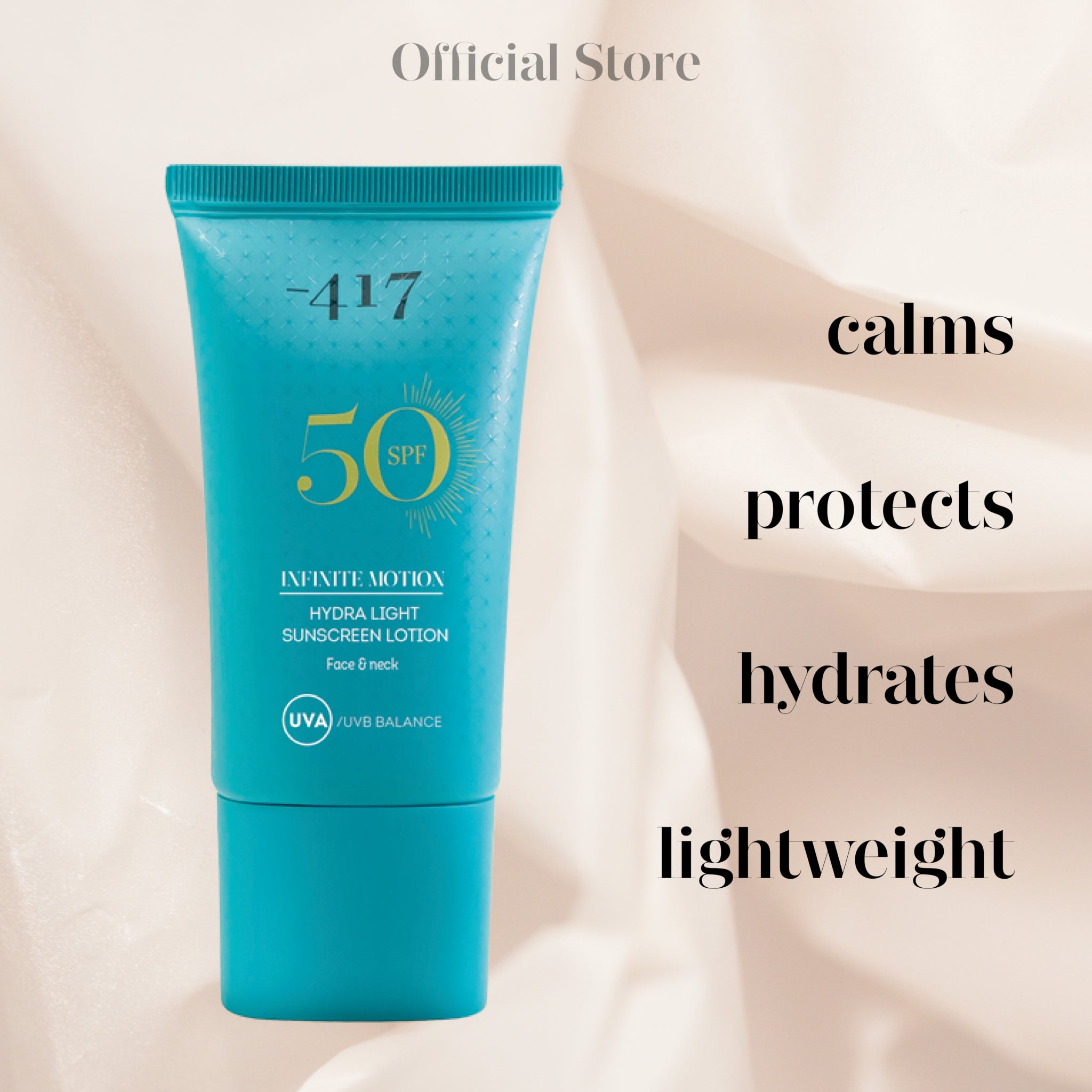 Official Store

-417

50 SPF

INFINITE MOTION

HYDRA LIGHT SUNSCREEN LOTION

Face & neck

UVA /UVB BALANCE

calms

protects

hydrates

lightweight