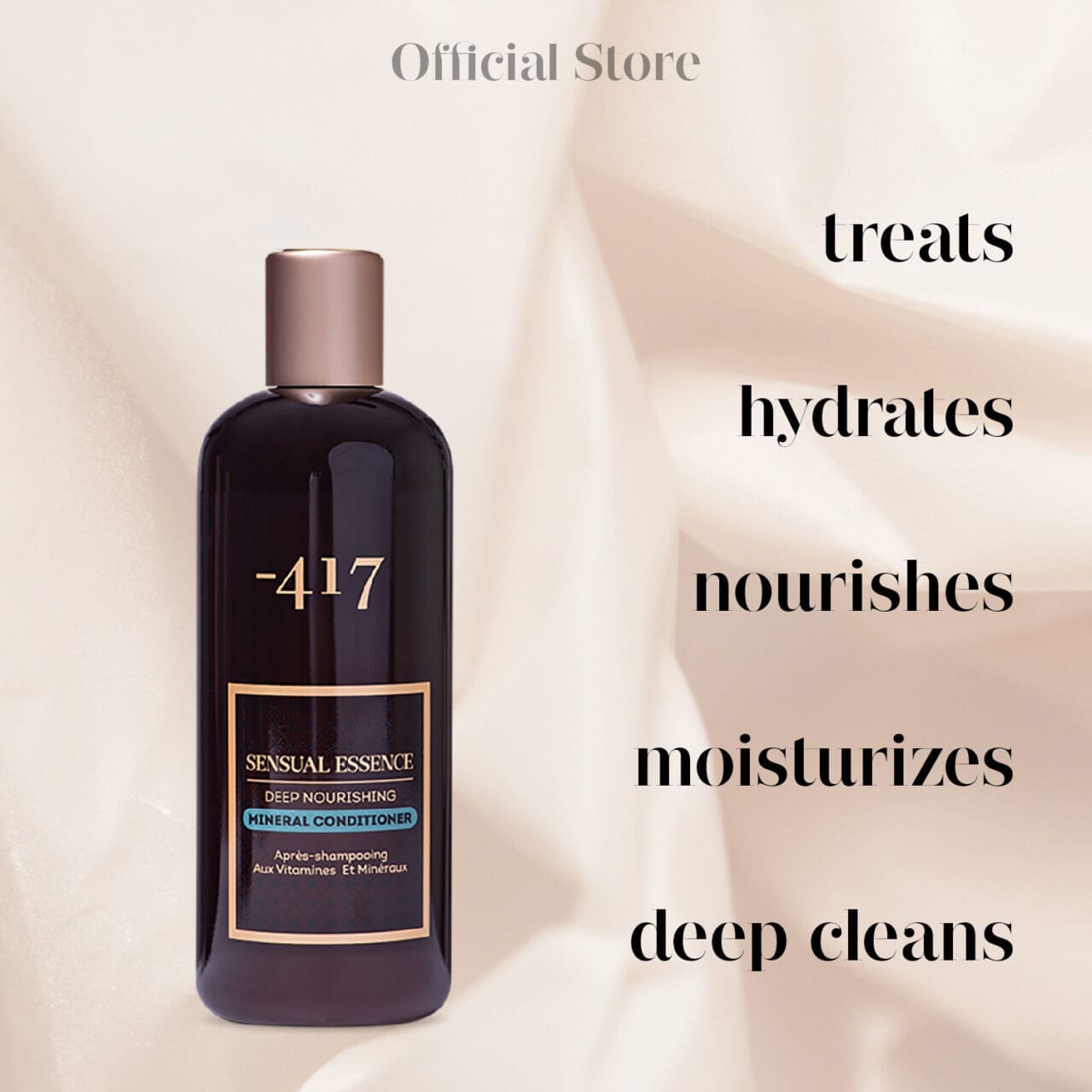 Official Store

-417

SENSUAL ESSENCE

DEEP NOURISHING

MINERAL CONDITIONER

Après-shampooing Aux Vitamines Et Minéraux

treats

hydrates

nourishes

moisturizes

deep cleans