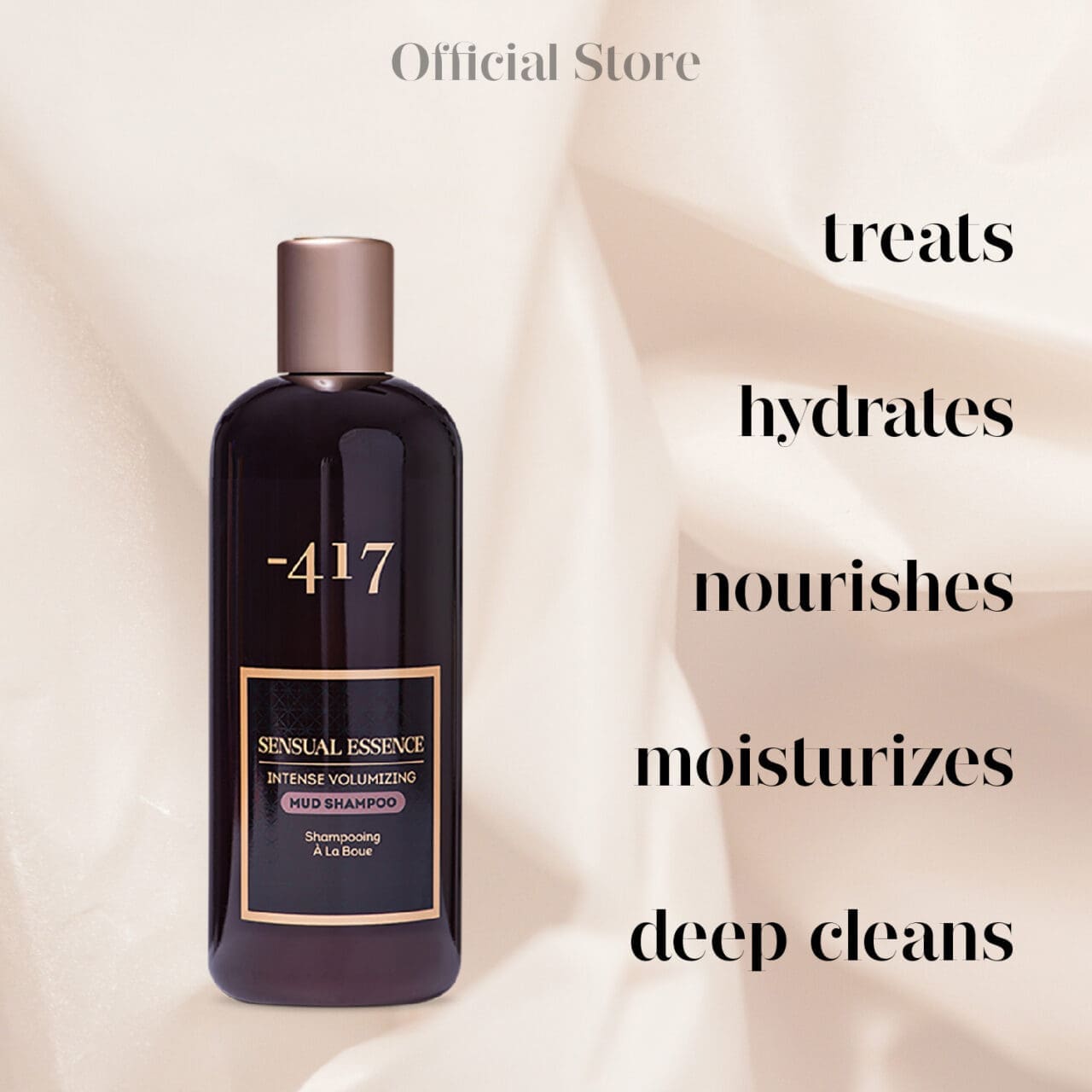 Official Store

-417

SENSUAL ESSENCE
INTENSE VOLUMIZING
MUD SHAMPOO
Shampooing
À La Boue

treats

hydrates

nourishes

moisturizes

deep cleans