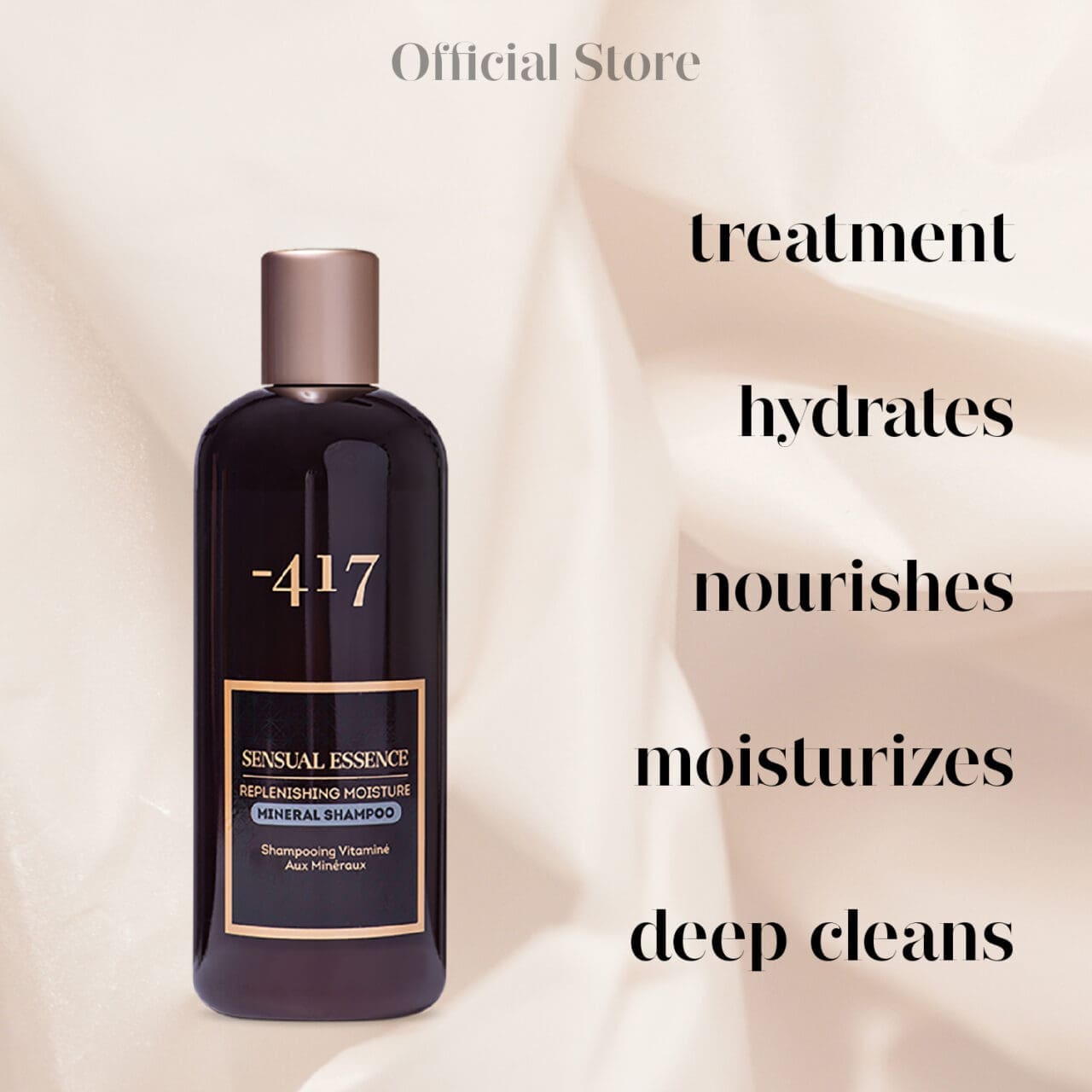 Official Store

-417

SENSUAL ESSENCE
REPLENISHING MOISTURE
MINERAL SHAMPOO

Shampooing Vitaminé
Aux Minéraux

treatment

hydrates

nourishes

moisturizes

deep cleans