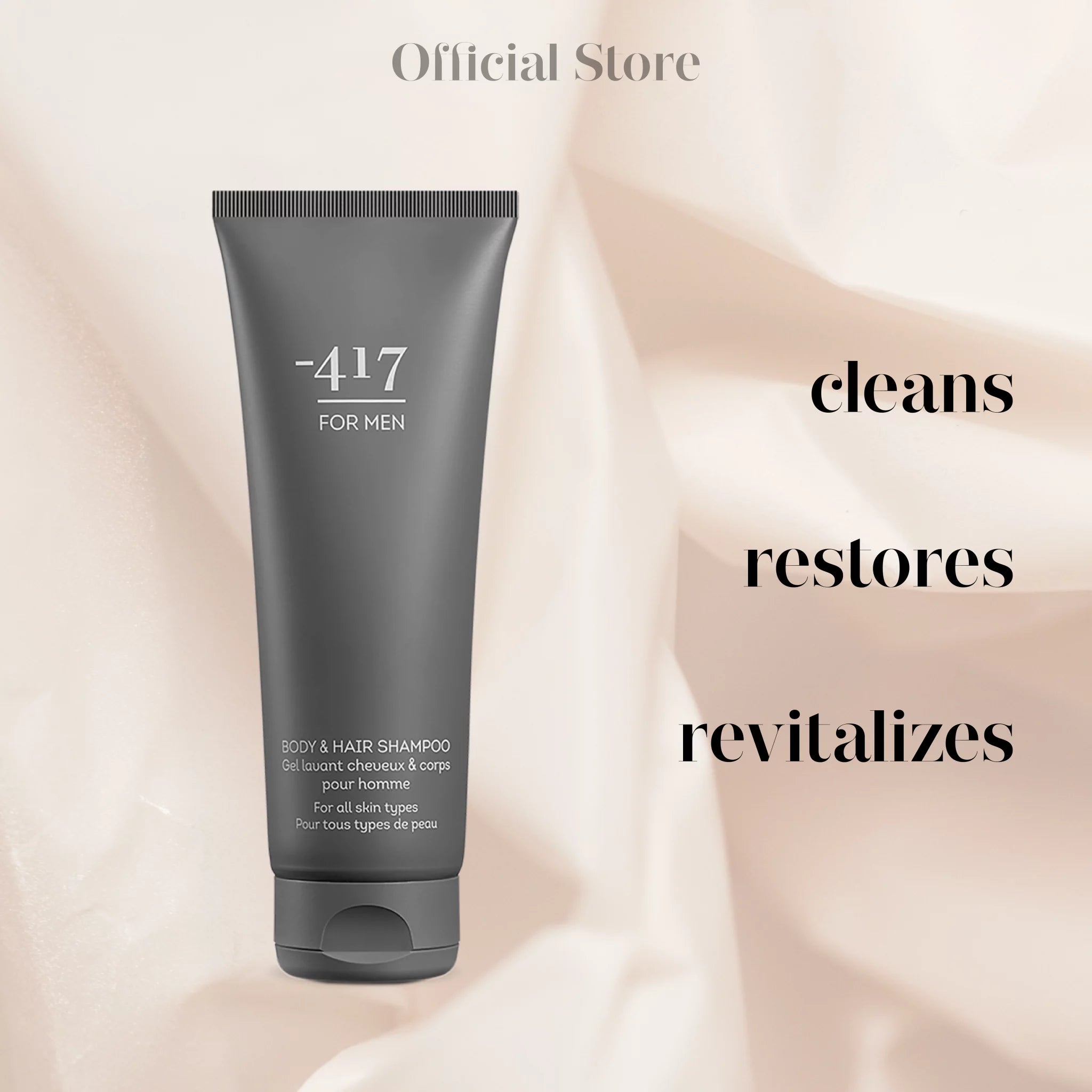 Official Store

-417

FOR MEN

BODY & HAIR SHAMPOO
Gel lavant cheveux & corps pour homme
For all skin types
Pour tous types de peau

cleans

restores

revitalizes