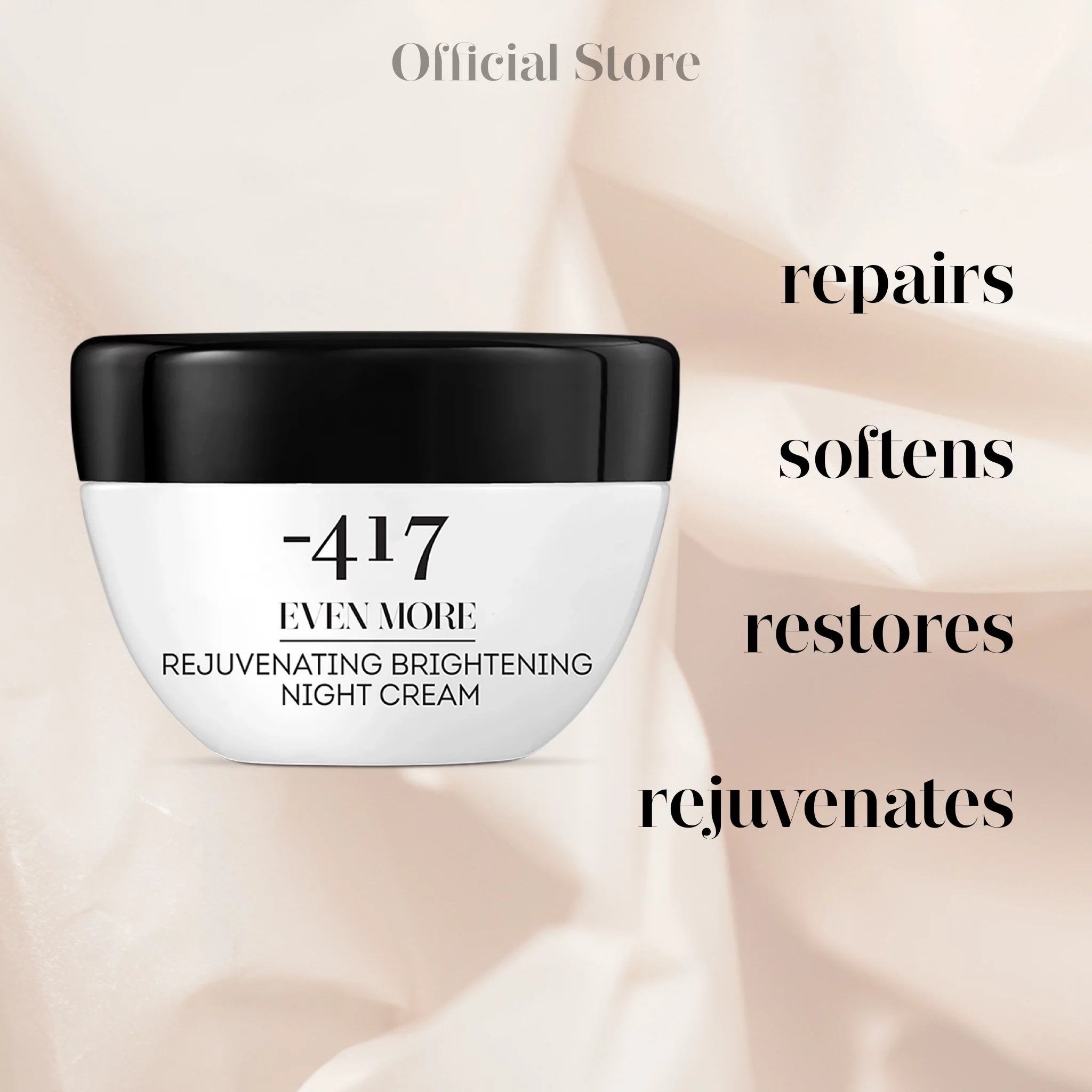 Official Store

-417
EVEN MORE
REJUVENATING BRIGHTENING NIGHT CREAM

repairs

softens

restores

rejuvenates