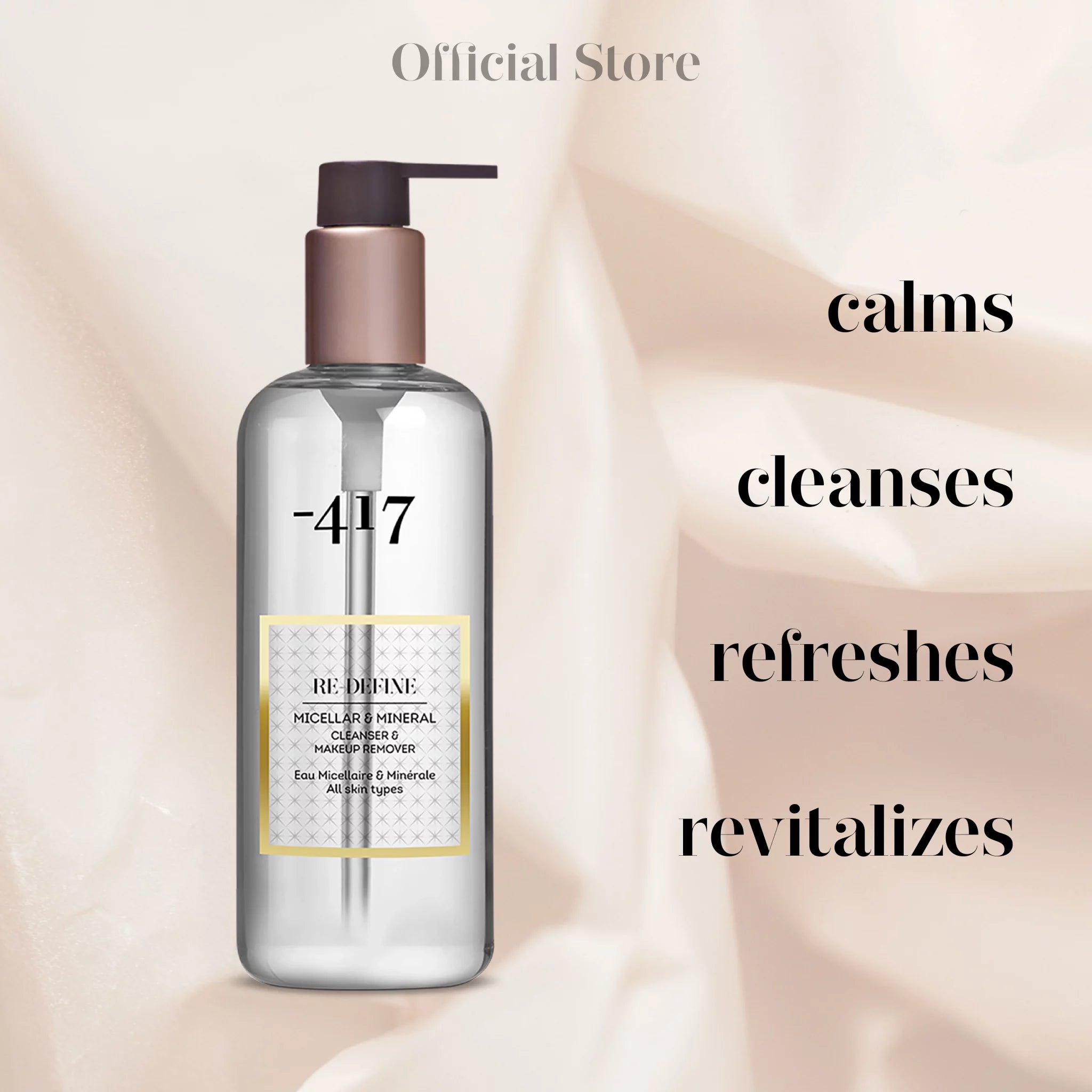 Official Store

-417

RE-DEFINE

MICELLAR & MINERAL
CLEANSER &
MAKEUP REMOVER

Eau Micellaire & Minérale
All skin types

calms

cleanses

refreshes

revitalizes