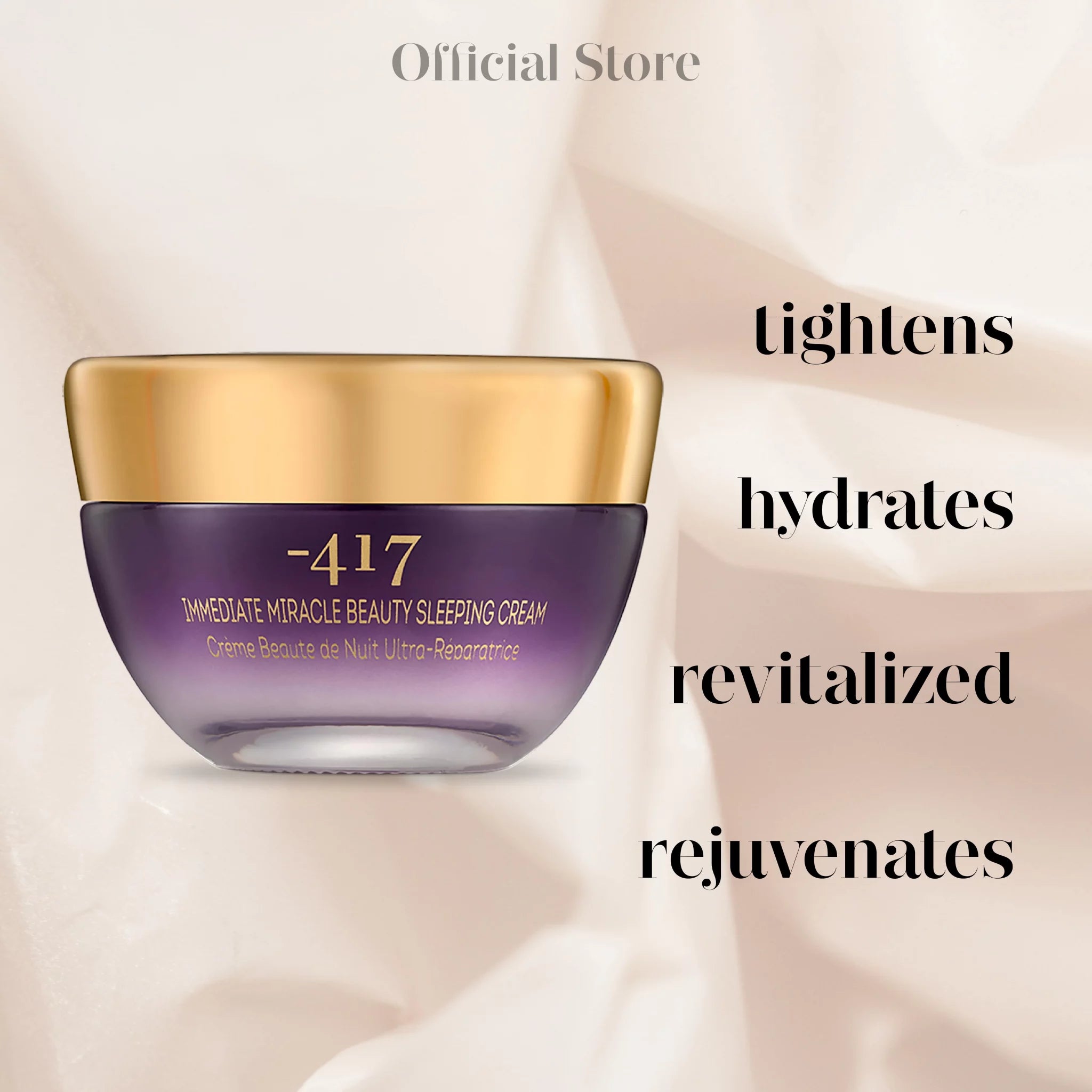 Official Store

-417

IMMEDIATE MIRACLE BEAUTY SLEEPING CREAM

Crème Beaute de Nuit Ultra-Réparatrice

tightens

hydrates

revitalized

rejuvenates