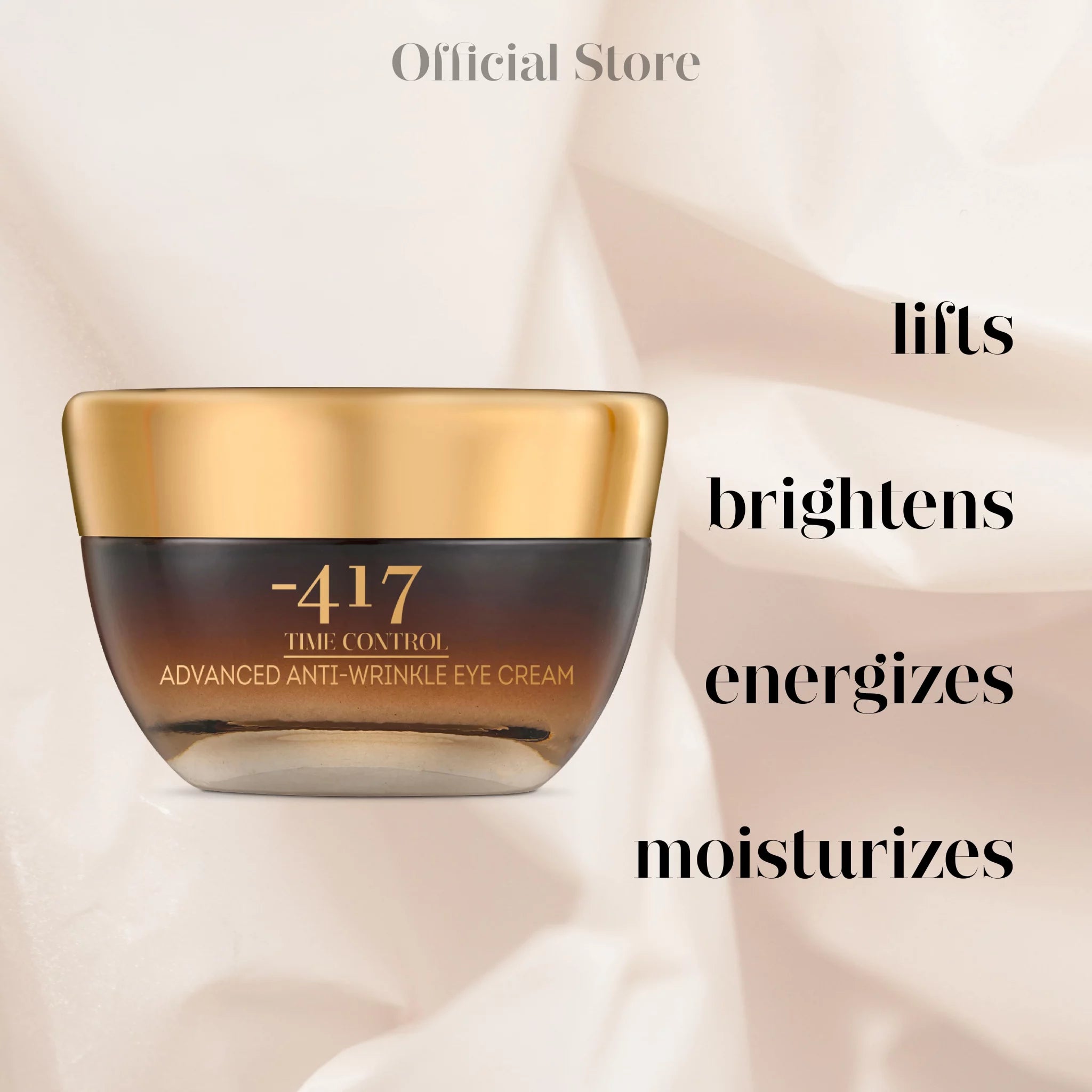 Official Store

-417
TIME CONTROL
ADVANCED ANTI-WRINKLE EYE CREAM

lifts

brightens

energizes

moisturizes