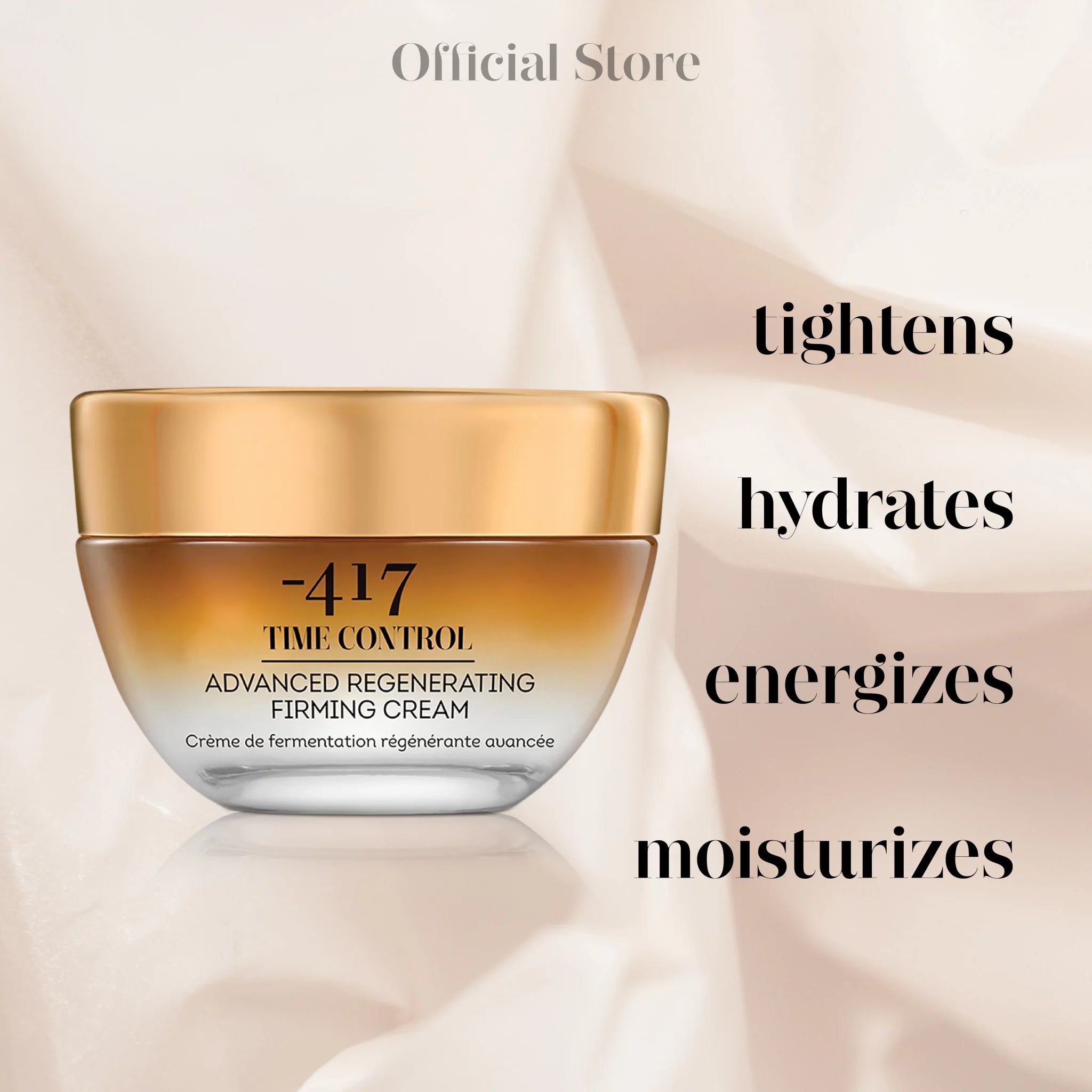 Official Store

-417
TIME CONTROL
ADVANCED REGENERATING FIRMING CREAM
Crème de fermentation régénérante avancée

tightens

hydrates

energizes

moisturizes