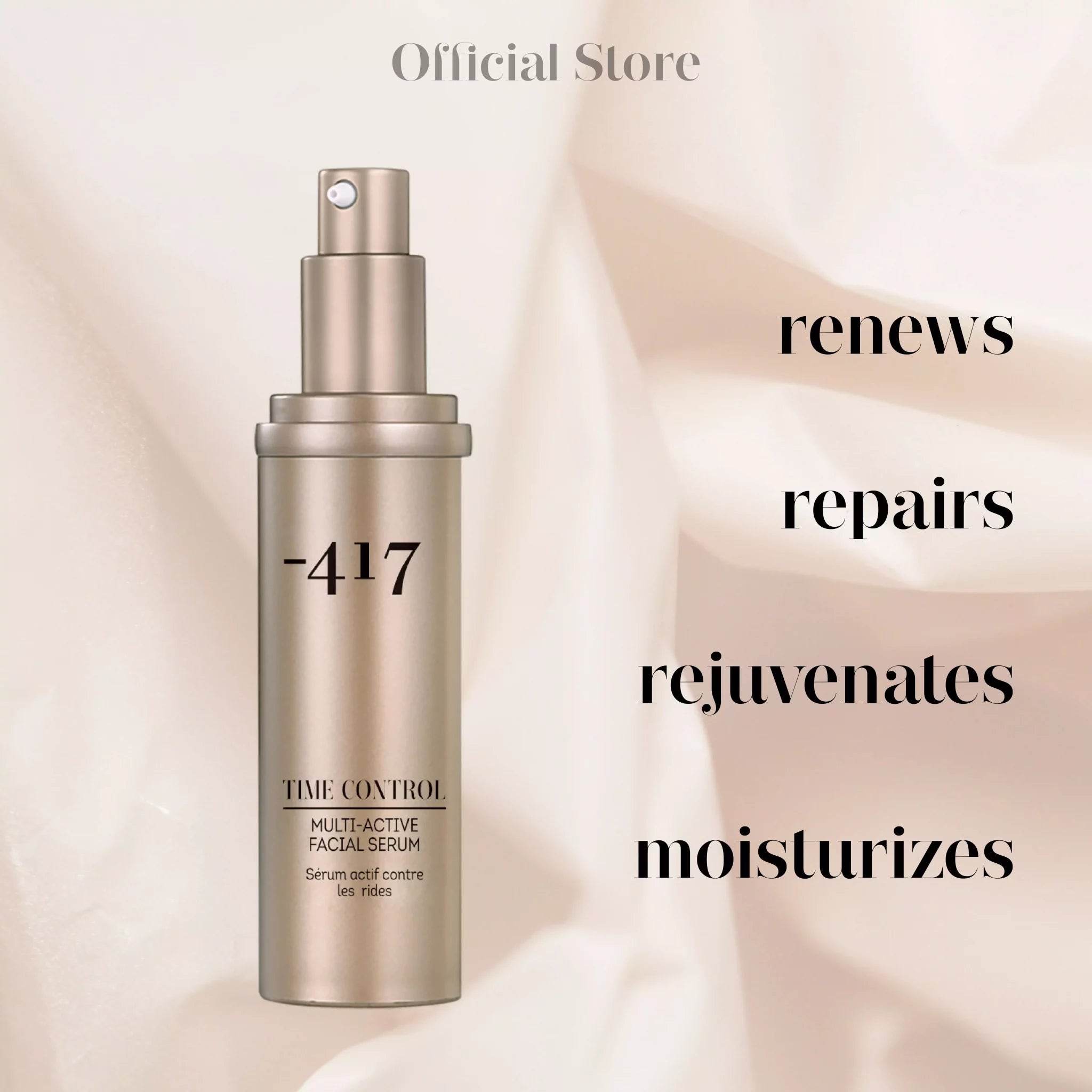 Official Store

-417

TIME CONTROL

MULTI-ACTIVE FACIAL SERUM

Sérum actif contre les rides

renews

repairs

rejuvenates

moisturizes