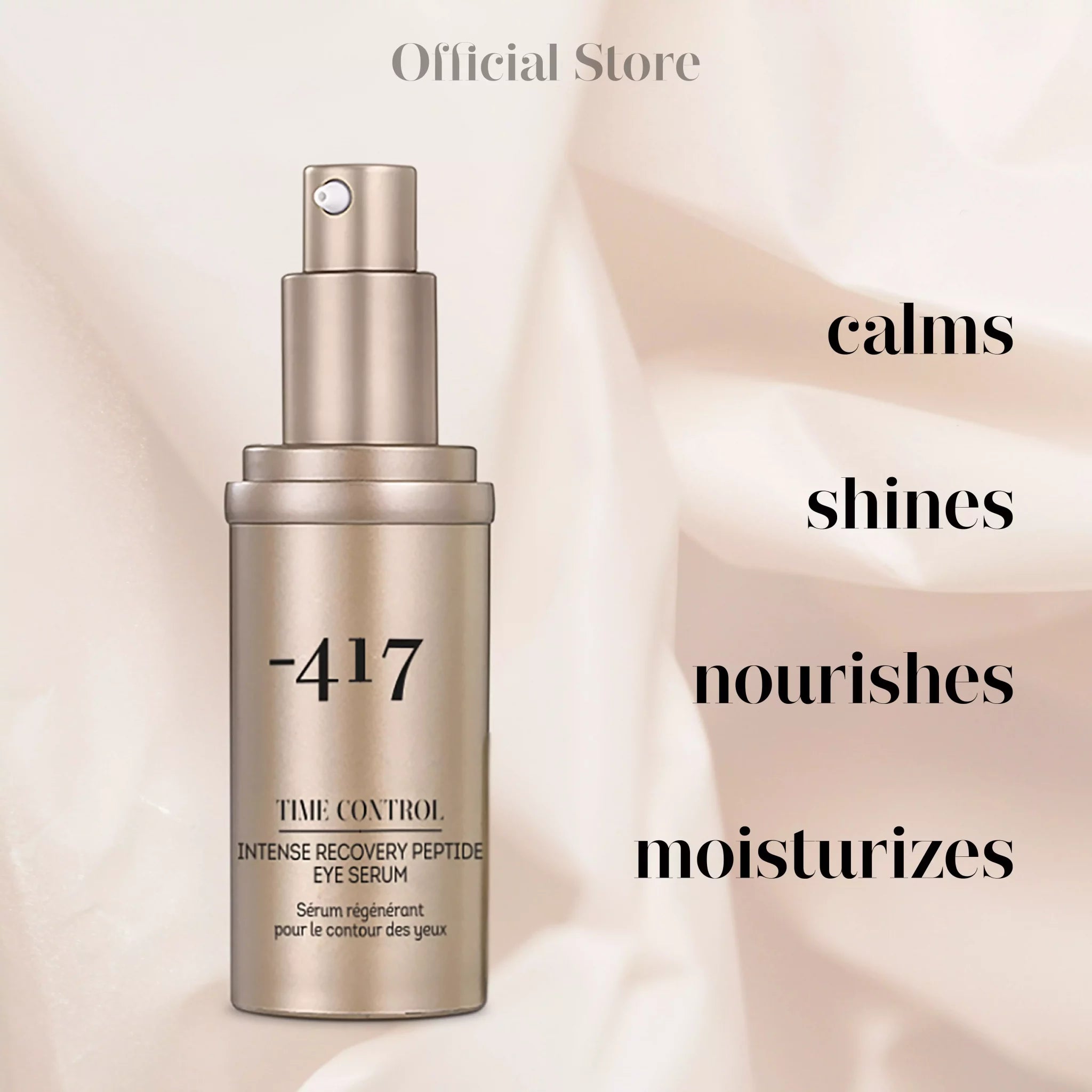 Official Store

-417

TIME CONTROL

INTENSE RECOVERY PEPTIDE EYE SERUM

Sérum régénérant pour le contour des yeux

calms

shines

nourishes

moisturizes