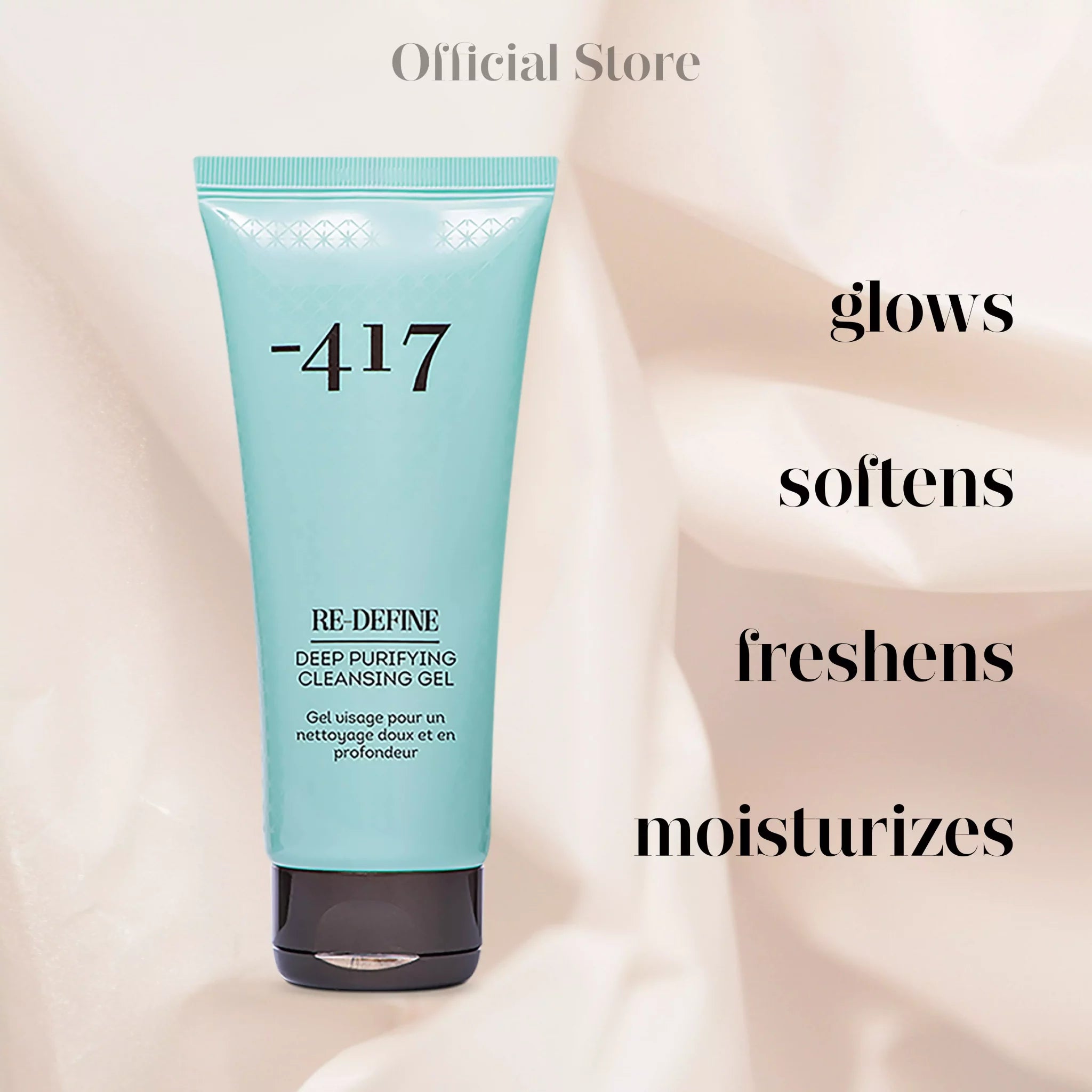 Official Store

-417

RE-DEFINE

DEEP PURIFYING CLEANSING GEL

Gel visage pour un nettoyage doux et en profondeur

glows

softens

freshens

moisturizes