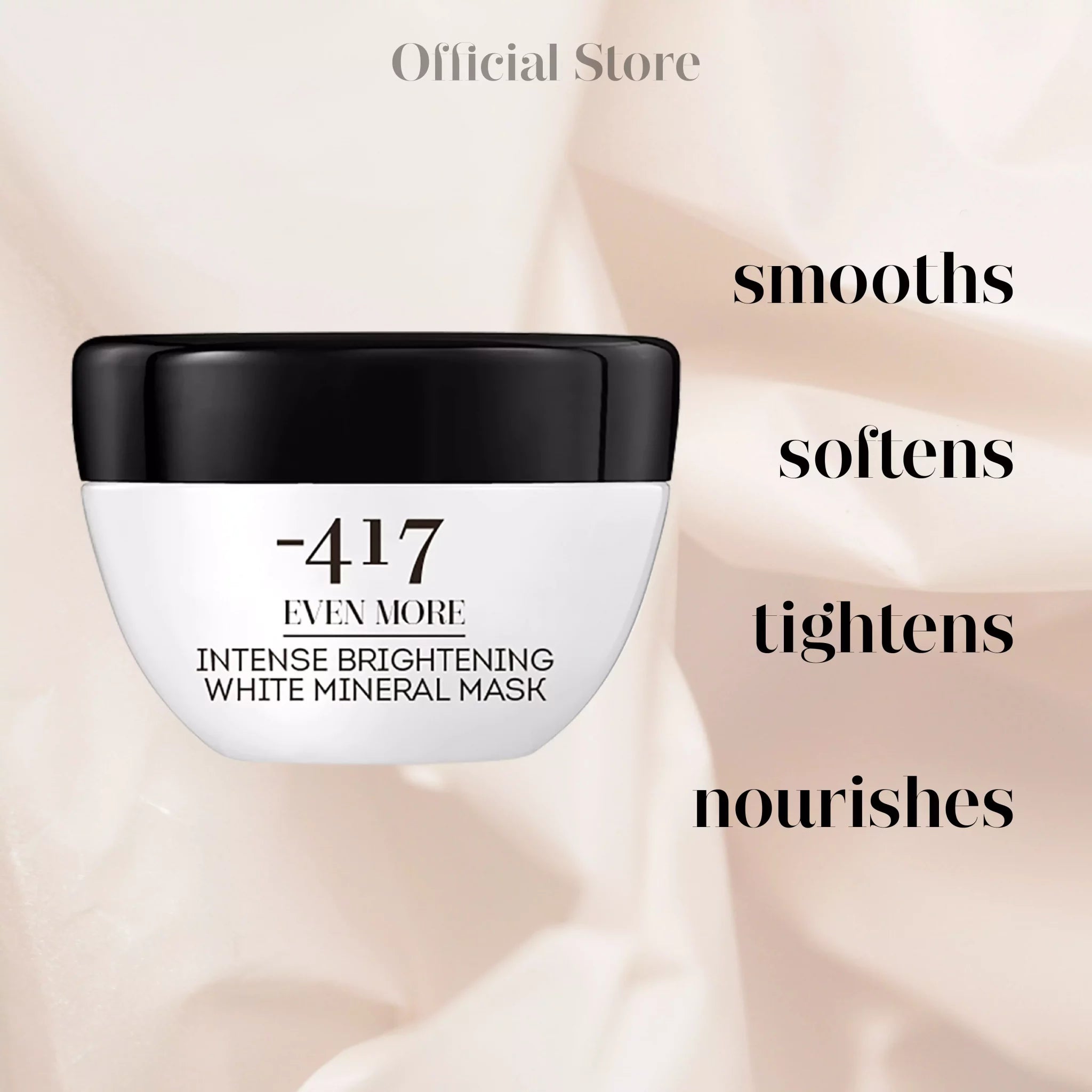 Official Store

-417
EVEN MORE
INTENSE BRIGHTENING
WHITE MINERAL MASK

smooths

softens

tightens

nourishes