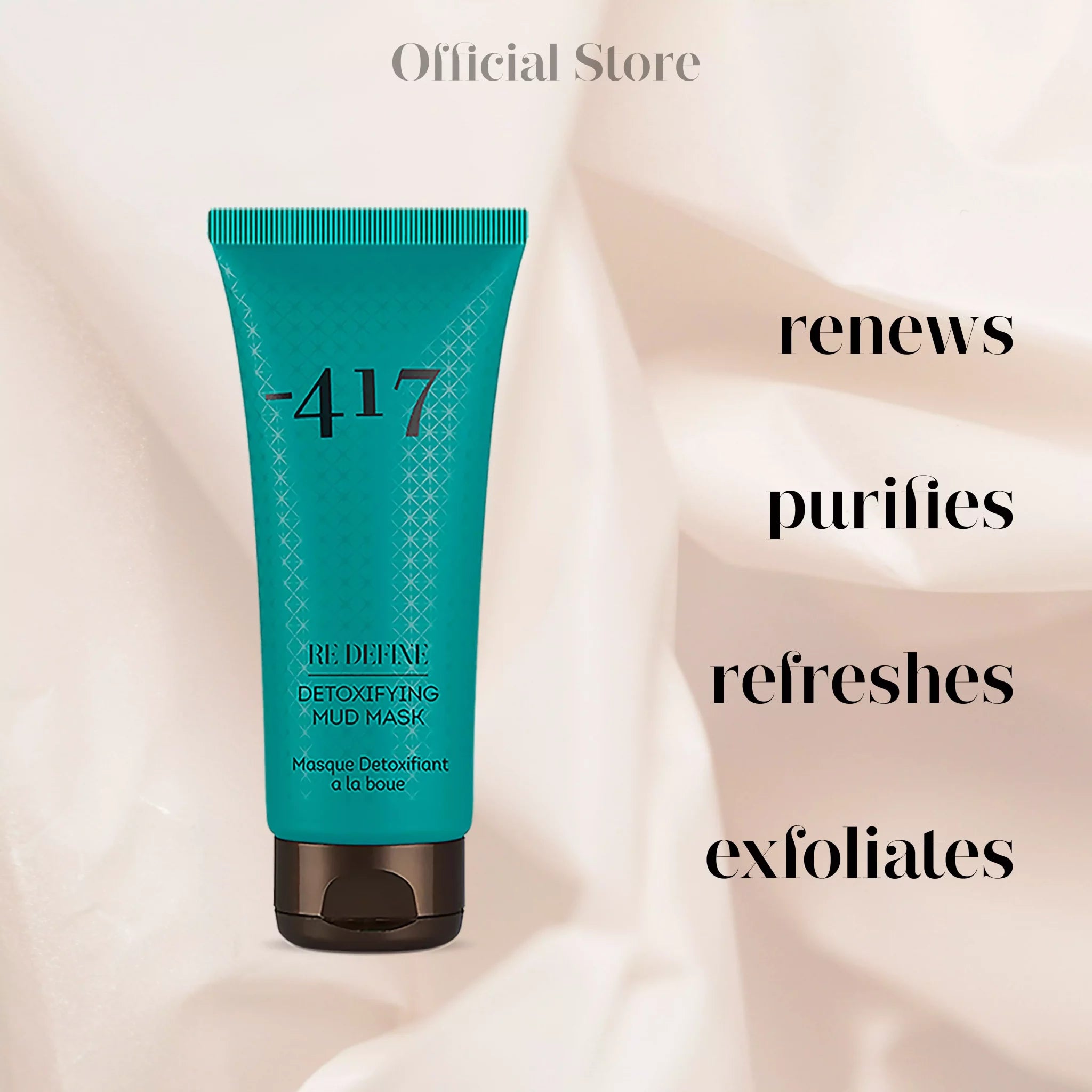 Official Store

-417

RE DEFINE

DETOXIFYING MUD MASK

Masque Detoxifiant a la boue

renews

purifies

refreshes

exfoliates